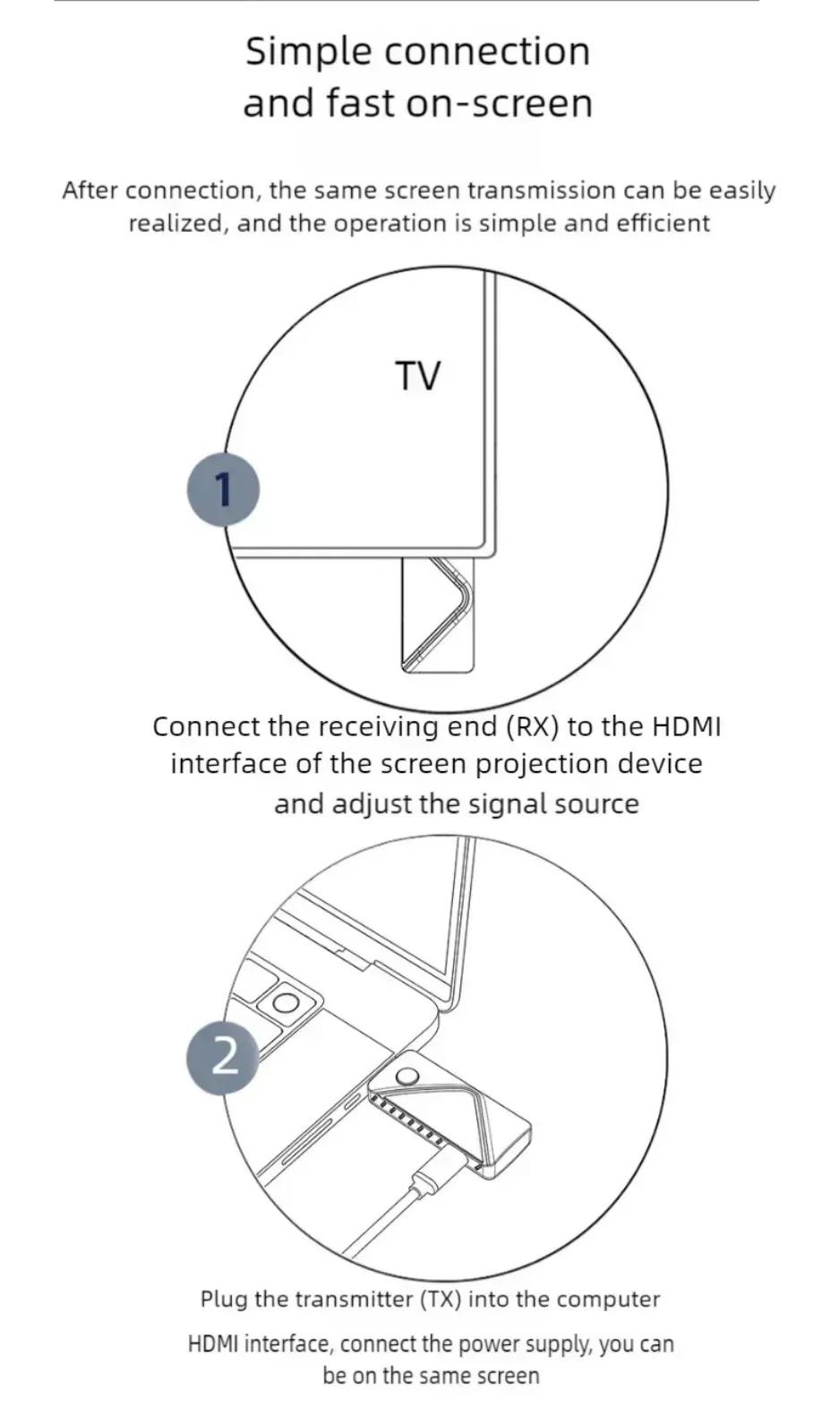 Simple connection
and fast on-screen

After connection, the same screen transmission can be easily realized, and the operation is simple and efficient

TV

1

Connect the receiving end (RX) to the HDMI interface of the screen projection device and adjust the signal source

2

Plug the transmitter (TX) into the computer HDMI interface, connect the power supply, you can be on the same screen